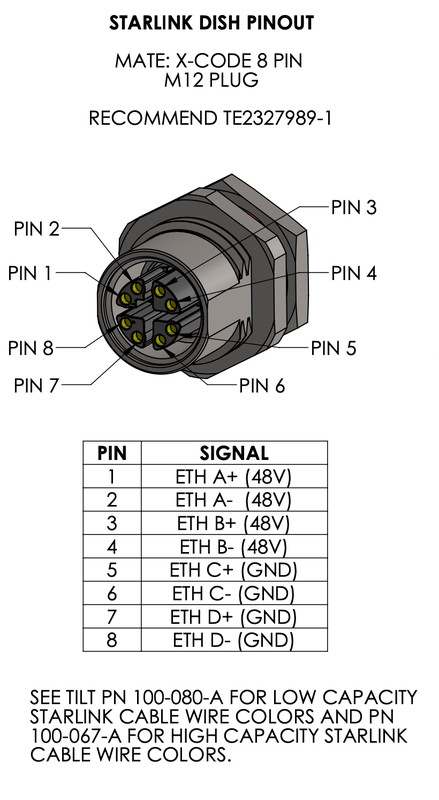 STARLINK DISH PINOUT

MATE: X-CODE 8 PIN
M12 PLUG

RECOMMEND TE2327989-1

PIN 2
PIN 1
PIN 8
PIN 7
PIN 3
PIN 4
PIN 5
PIN 6

| PIN | SIGNAL |
|---|---|
| 1 | ETH A+ (48V) |
| 2 | ETH A- (48V) |
| 3 | ETH B+ (48V) |
| 4 | ETH B- (48V) |
| 5 | ETH C+ (GND) |
| 6 | ETH C- (GND) |
| 7 | ETH D+ (GND) |
| 8 | ETH D- (GND) |

SEE TILT PN 100-080-A FOR LOW CAPACITY STARLINK CABLE WIRE COLORS AND PN 100-067-A FOR HIGH CAPACITY STARLINK CABLE WIRE COLORS.